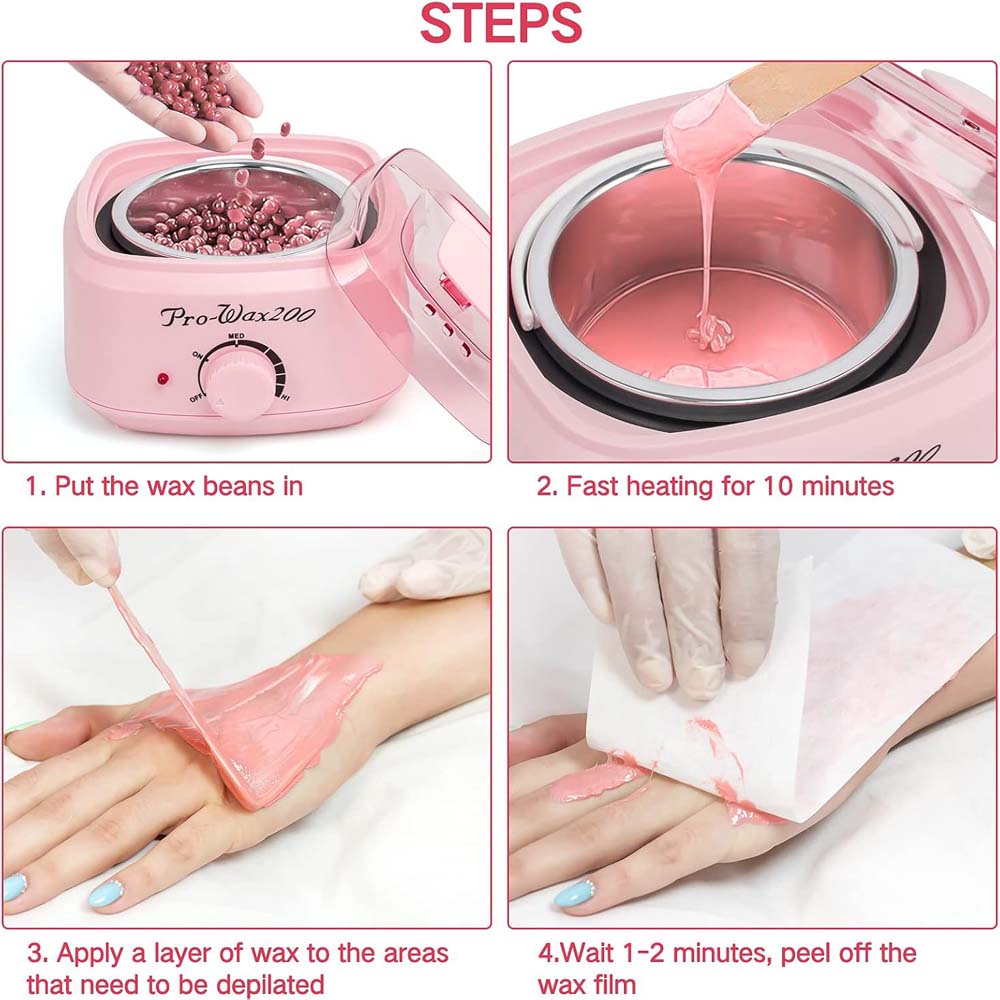 STEPS

Pro-Wax200

ON MED OFF HI

1. Put the wax beans in

2. Fast heating for 10 minutes

3. Apply a layer of wax to the areas that need to be depilated

4.Wait 1-2 minutes, peel off the wax film