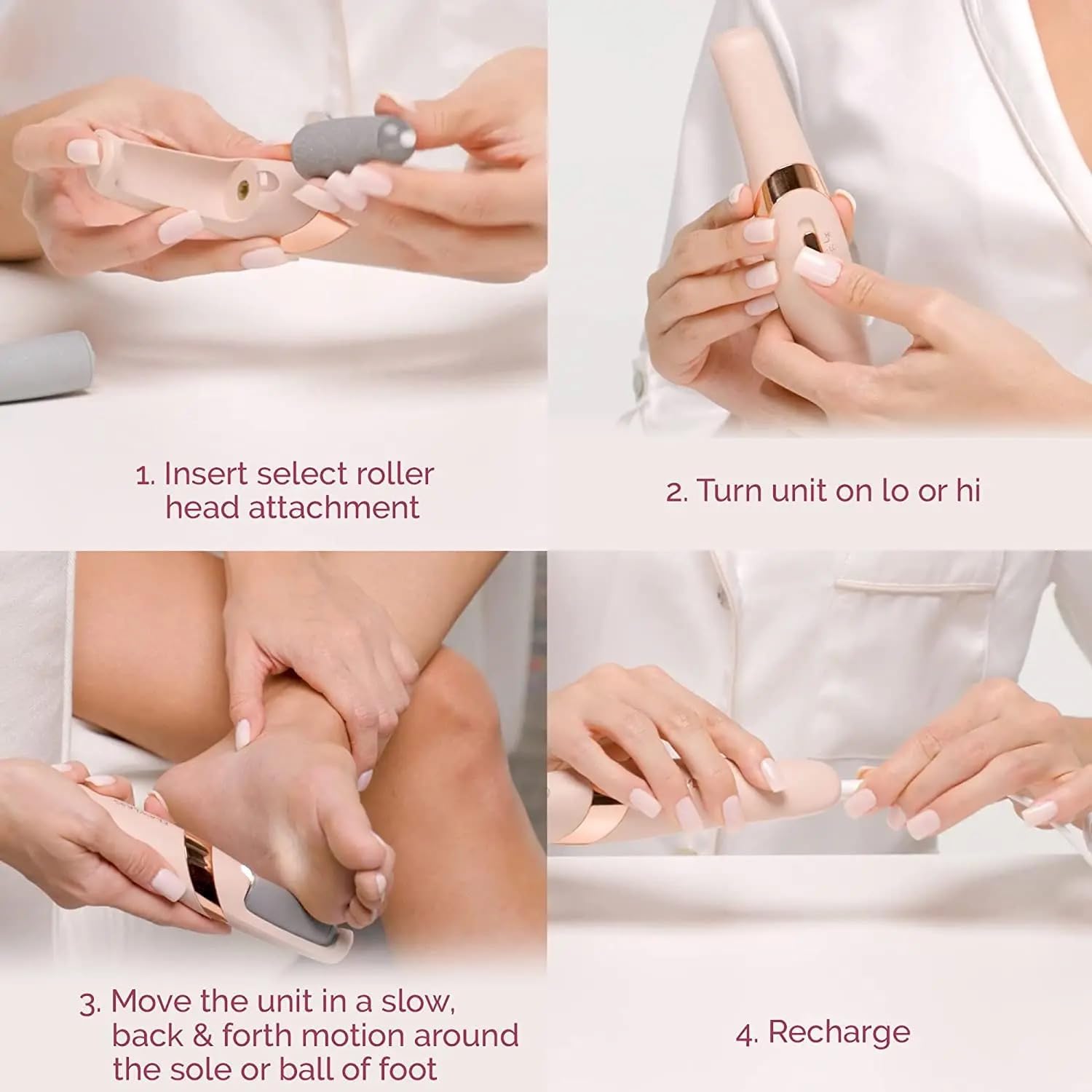 1. Insert select roller head attachment

2. Turn unit on lo or hi

3. Move the unit in a slow, back & forth motion around the sole or ball of foot

4. Recharge