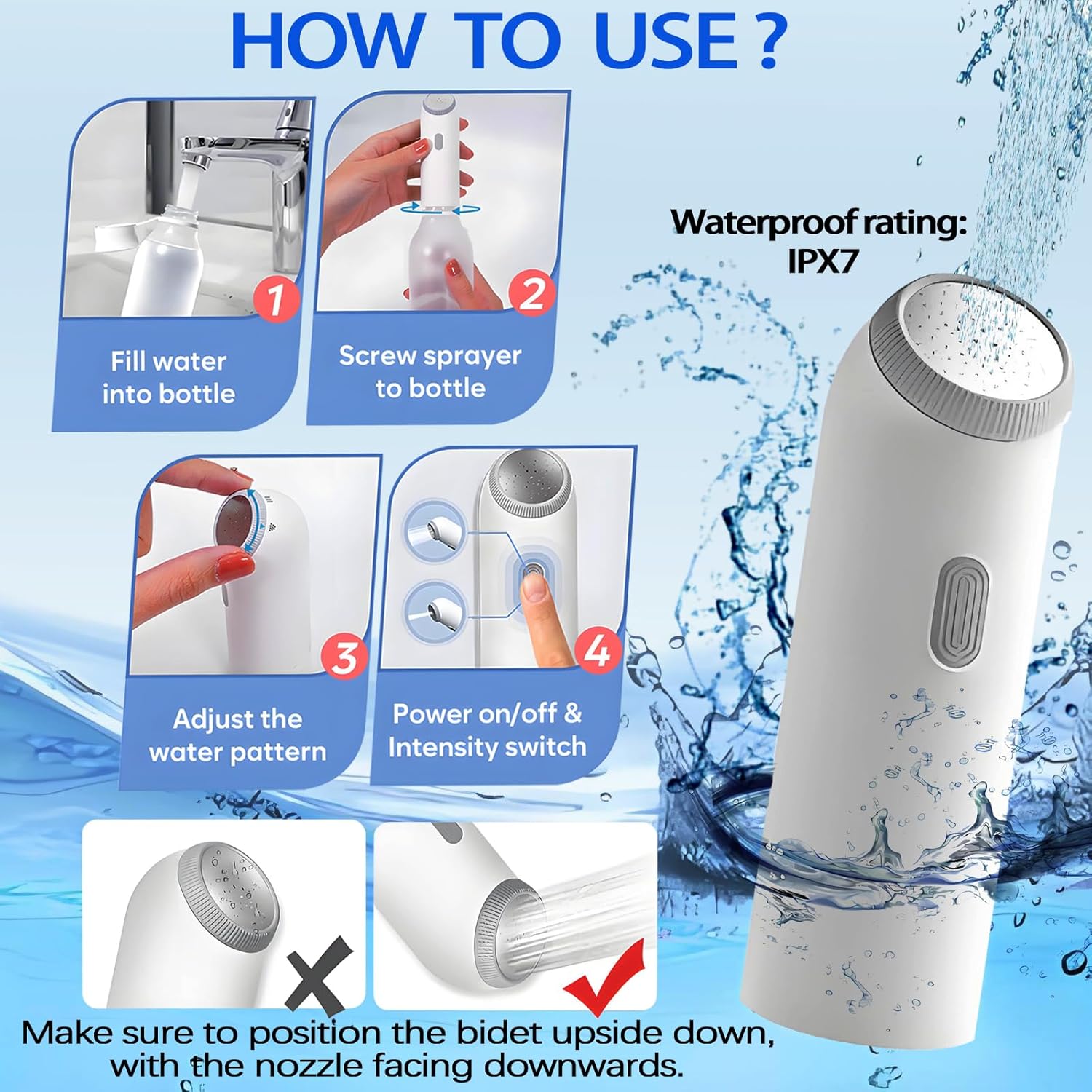 HOW TO USE ?

1

Fill water into bottle

2

Screw sprayer to bottle

Waterproof rating: IPX7

3

Adjust the water pattern

4

Power on/off & Intensity switch

Make sure to position the bidet upside down, with the nozzle facing downwards.