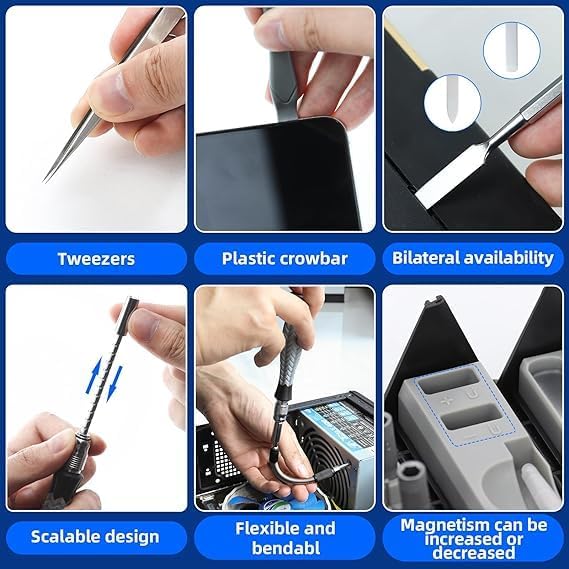 Tweezers

Plastic crowbar

Bilateral availability

Scalable design

Flexible and bendabl

Magnetism can be increased or decreased