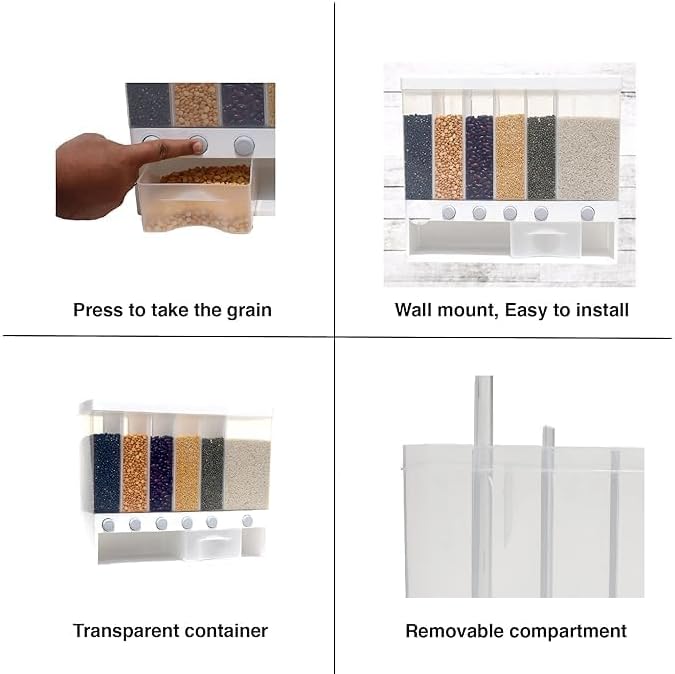 Press to take the grain

Wall mount, Easy to install

Transparent container

Removable compartment