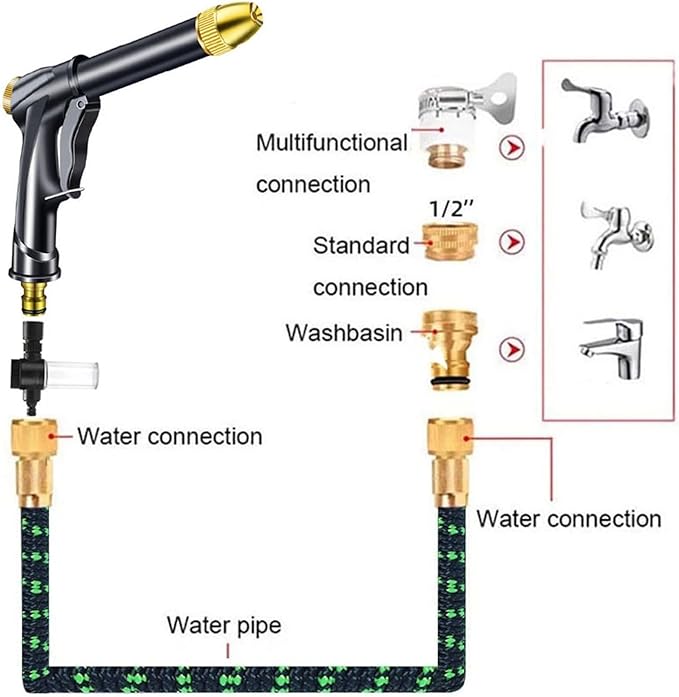 Multifunctional connection

1/2''

Standard connection

Washbasin

Water connection

Water connection

Water pipe